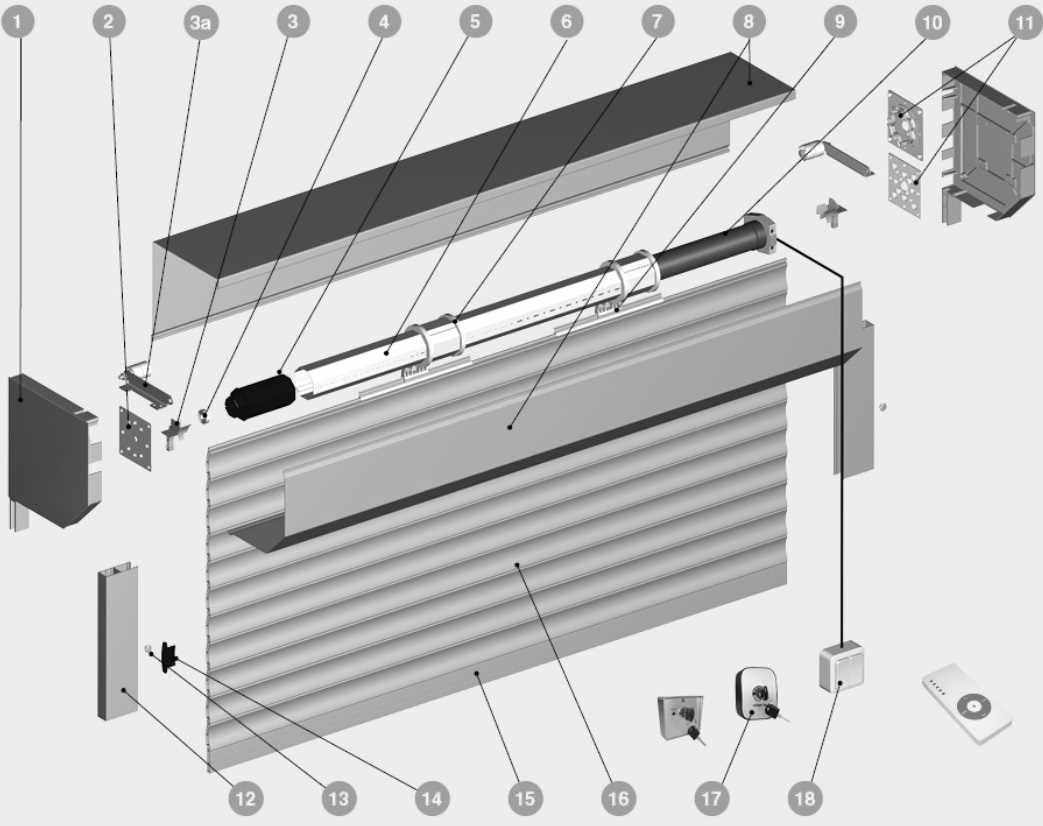 1
2
3a
3
4
5
6
7
8
9
10
11
12
13
14
15
16
17
18