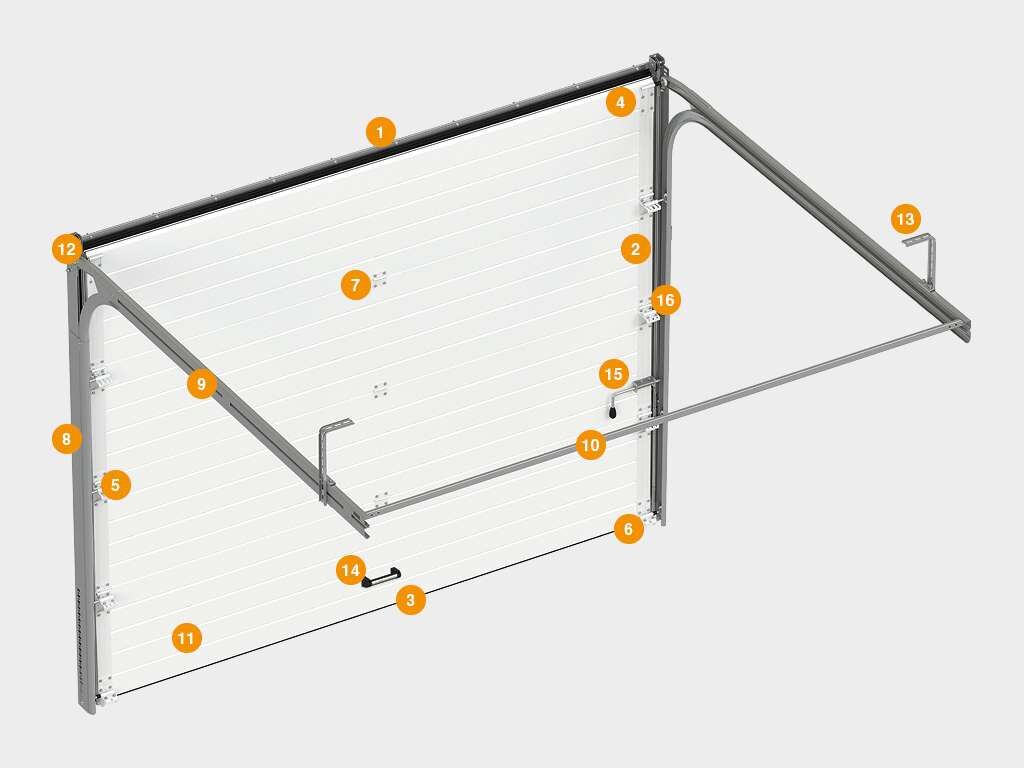 1
4
13
12
2
7
16
9
15
8
10
5
6
14
3
11