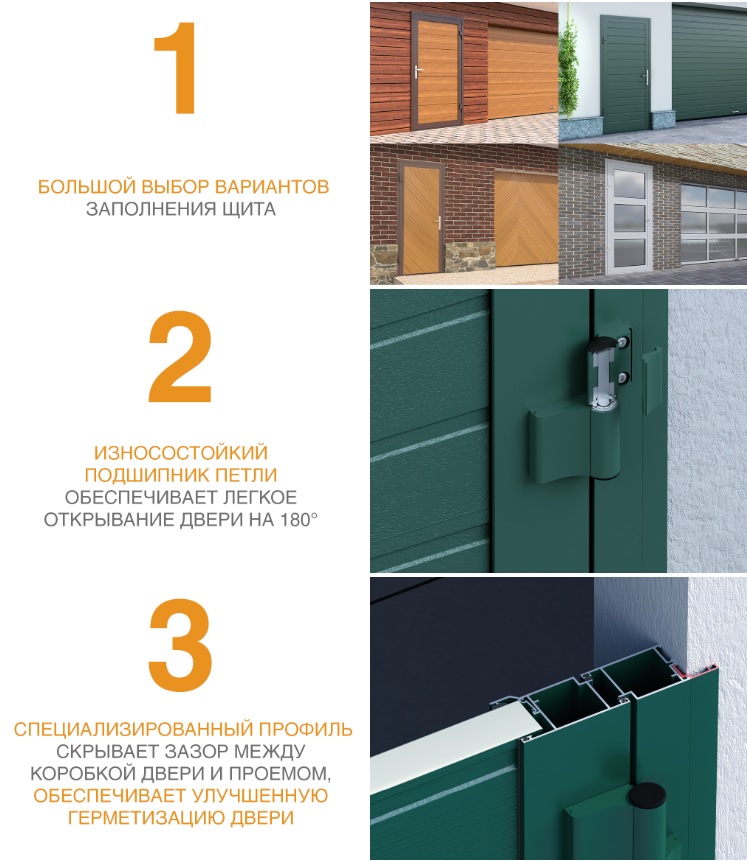 1

БОЛЬШОЙ ВЫБОР ВАРИАНТОВ ЗАПОЛНЕНИЯ ЩИТА

2

ИЗНОСОСТОЙКИЙ ПОДШИПНИК ПЕТЛИ ОБЕСПЕЧИВАЕТ ЛЕГКОЕ ОТКРЫВАНИЕ ДВЕРИ НА 180°

3

СПЕЦИАЛИЗИРОВАННЫЙ ПРОФИЛЬ СКРЫВАЕТ ЗАЗОР МЕЖДУ КОРОБКОЙ ДВЕРИ И ПРОЕМОМ, ОБЕСПЕЧИВАЕТ УЛУЧШЕННУЮ ГЕРМЕТИЗАЦИЮ ДВЕРИ