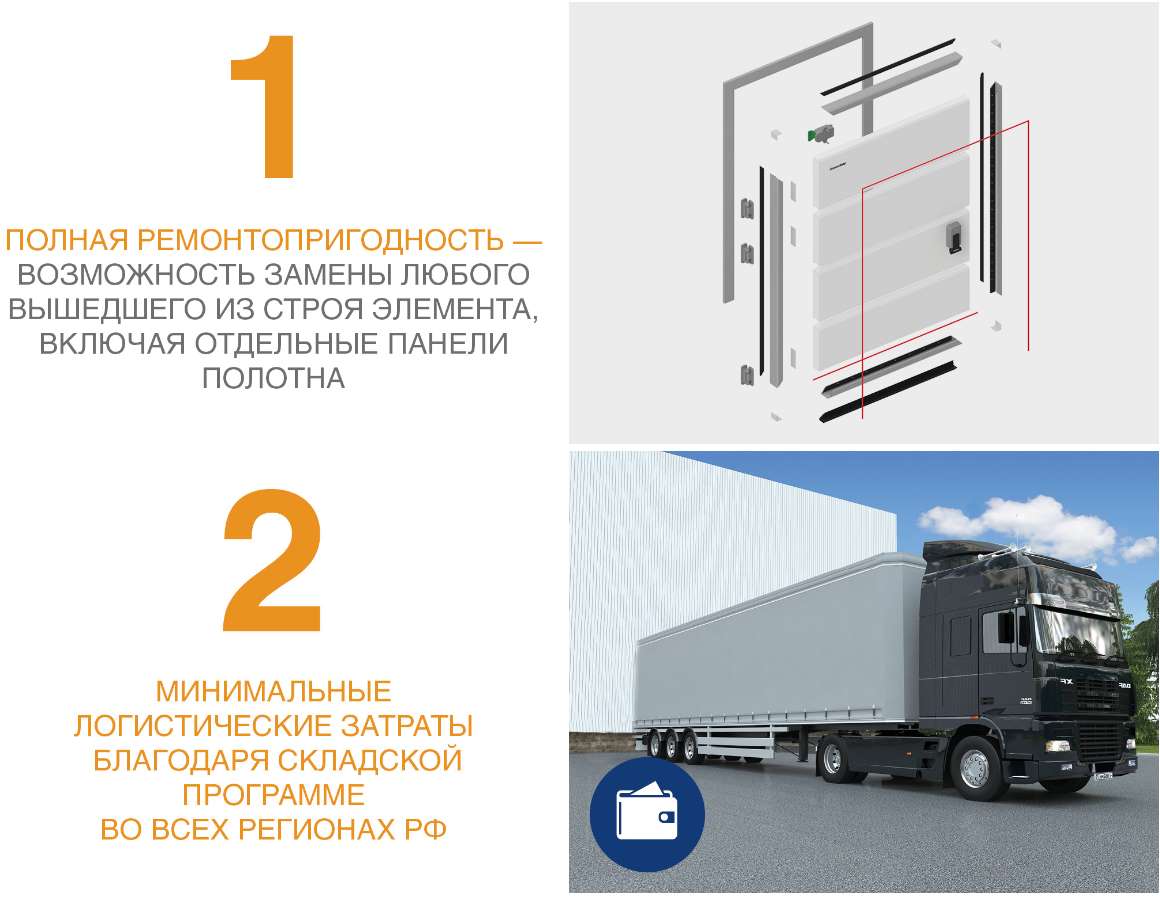 1

ПОЛНАЯ РЕМОНТОПРИГОДНОСТЬ — ВОЗМОЖНОСТЬ ЗАМЕНЫ ЛЮБОГО ВЫШЕДШЕГО ИЗ СТРОЯ ЭЛЕМЕНТА, ВКЛЮЧАЯ ОТДЕЛЬНЫЕ ПАНЕЛИ ПОЛОТНА

2

МИНИМАЛЬНЫЕ ЛОГИСТИЧЕСКИЕ ЗАТРАТЫ БЛАГОДАРЯ СКЛАДСКОЙ ПРОГРАММЕ ВО ВСЕХ РЕГИОНАХ РФ