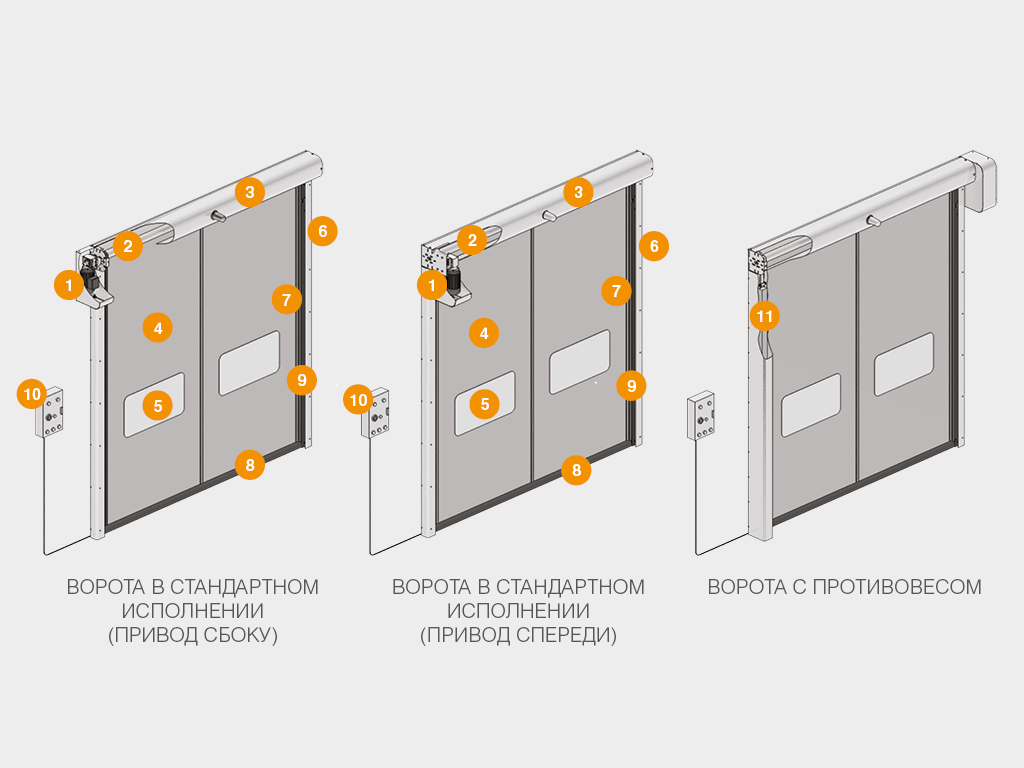 3
2
6
1
7
4
9
10
5
8

ВОРОТА В СТАНДАРТНОМ ИСПОЛНЕНИИ (ПРИВОД СБОКУ)

3
2
6
1
7
4
9
10
5
8

ВОРОТА В СТАНДАРТНОМ ИСПОЛНЕНИИ (ПРИВОД СПЕРЕДИ)

11

ВОРОТА С ПРОТИВОВЕСОМ