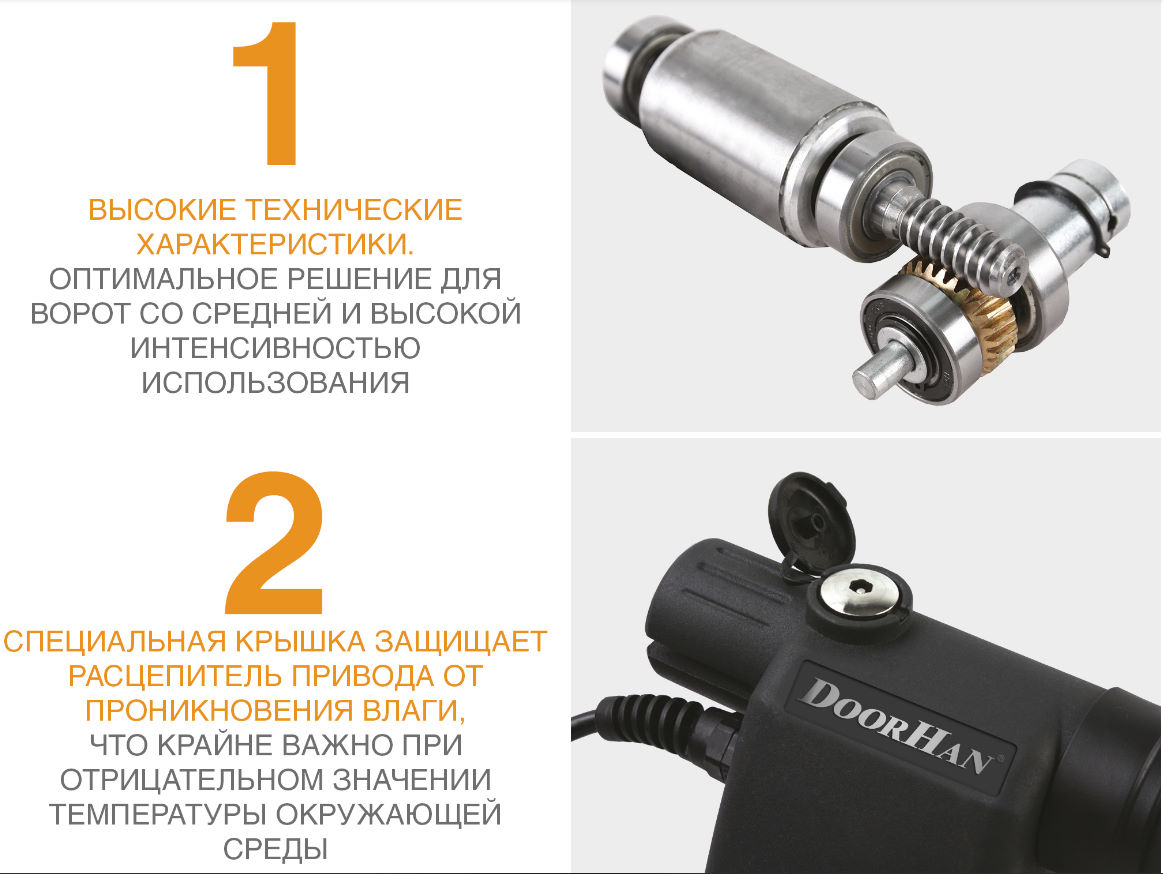 1

ВЫСОКИЕ ТЕХНИЧЕСКИЕ ХАРАКТЕРИСТИКИ.
ОПТИМАЛЬНОЕ РЕШЕНИЕ ДЛЯ ВОРОТ СО СРЕДНЕЙ И ВЫСОКОЙ ИНТЕНСИВНОСТЬЮ ИСПОЛЬЗОВАНИЯ

2

СПЕЦИАЛЬНАЯ КРЫШКА ЗАЩИЩАЕТ РАСЦЕПИТЕЛЬ ПРИВОДА ОТ ПРОНИКНОВЕНИЯ ВЛАГИ,
ЧТО КРАЙНЕ ВАЖНО ПРИ ОТРИЦАТЕЛЬНОМ ЗНАЧЕНИИ ТЕМПЕРАТУРЫ ОКРУЖАЮЩЕЙ СРЕДЫ

DOORHAN®