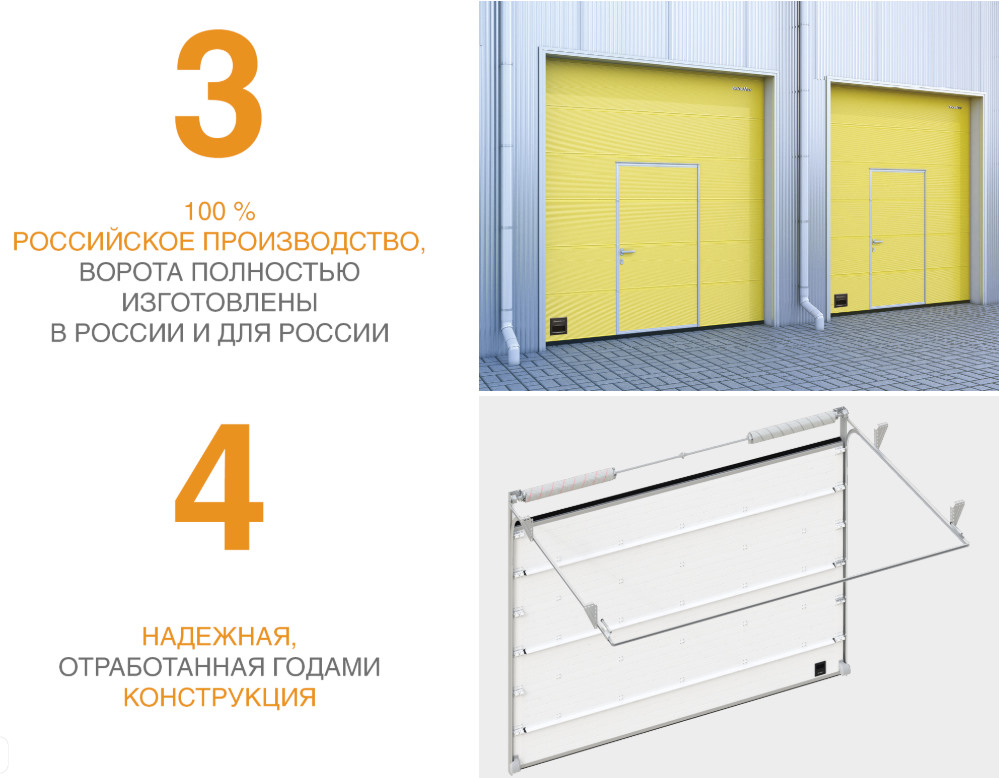 3

100 %
РОССИЙСКОЕ ПРОИЗВОДСТВО,
ВОРОТА ПОЛНОСТЬЮ
ИЗГОТОВЛЕНЫ
В РОССИИ И ДЛЯ РОССИИ

4

НАДЕЖНАЯ,
ОТРАБОТАННАЯ ГОДАМИ
КОНСТРУКЦИЯ