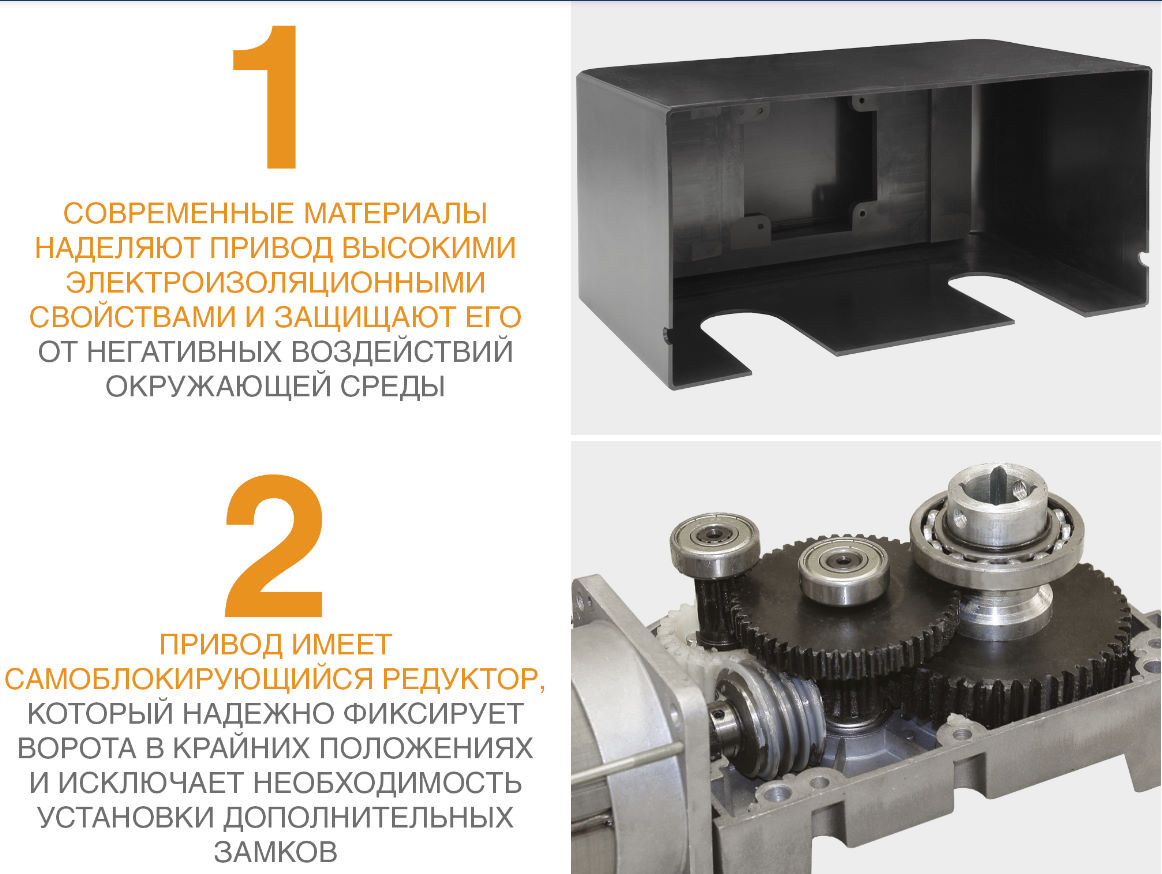 1

СОВРЕМЕННЫЕ МАТЕРИАЛЫ НАДЕЛЯЮТ ПРИВОД ВЫСОКИМИ ЭЛЕКТРОИЗОЛЯЦИОННЫМИ СВОЙСТВАМИ И ЗАЩИЩАЮТ ЕГО ОТ НЕГАТИВНЫХ ВОЗДЕЙСТВИЙ ОКРУЖАЮЩЕЙ СРЕДЫ

2

ПРИВОД ИМЕЕТ САМОБЛОКИРУЮЩИЙСЯ РЕДУКТОР, КОТОРЫЙ НАДЕЖНО ФИКСИРУЕТ ВОРОТА В КРАЙНИХ ПОЛОЖЕНИЯХ И ИСКЛЮЧАЕТ НЕОБХОДИМОСТЬ УСТАНОВКИ ДОПОЛНИТЕЛЬНЫХ ЗАМКОВ