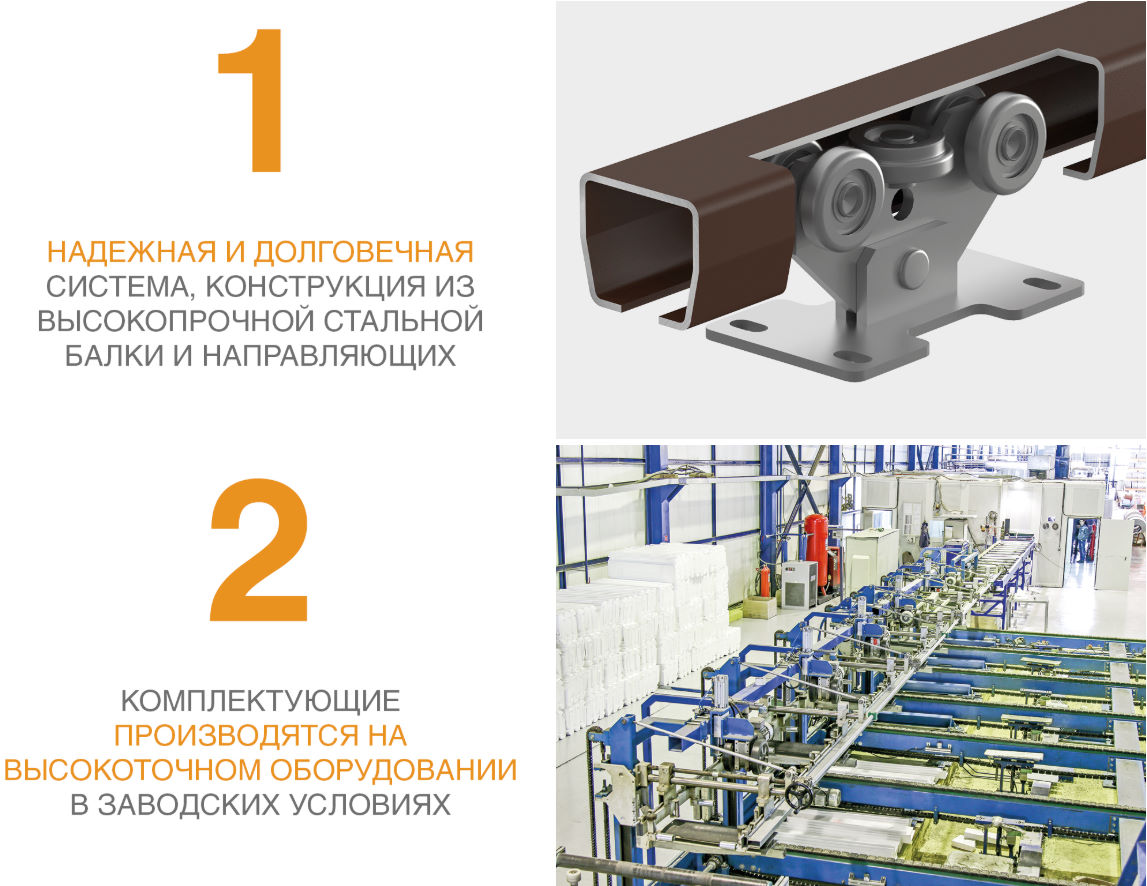 1

НАДЕЖНАЯ И ДОЛГОВЕЧНАЯ СИСТЕМА, КОНСТРУКЦИЯ ИЗ ВЫСОКОПРОЧНОЙ СТАЛЬНОЙ БАЛКИ И НАПРАВЛЯЮЩИХ

2

КОМПЛЕКТУЮЩИЕ ПРОИЗВОДЯТСЯ НА ВЫСОКОТОЧНОМ ОБОРУДОВАНИИ В ЗАВОДСКИХ УСЛОВИЯХ