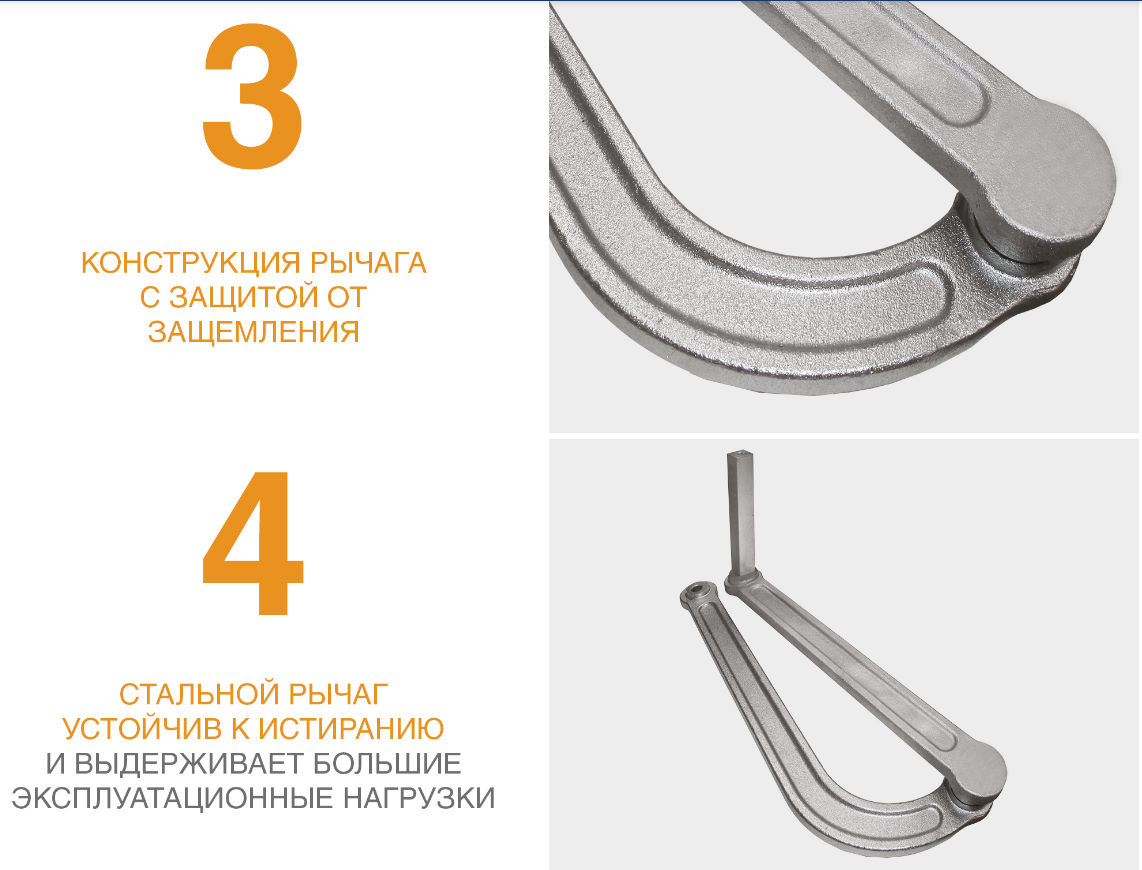 3

КОНСТРУКЦИЯ РЫЧАГА С ЗАЩИТОЙ ОТ ЗАЩЕМЛЕНИЯ

4

СТАЛЬНОЙ РЫЧАГ УСТОЙЧИВ К ИСТИРАНИЮ И ВЫДЕРЖИВАЕТ БОЛЬШИЕ ЭКСПЛУАТАЦИОННЫЕ НАГРУЗКИ